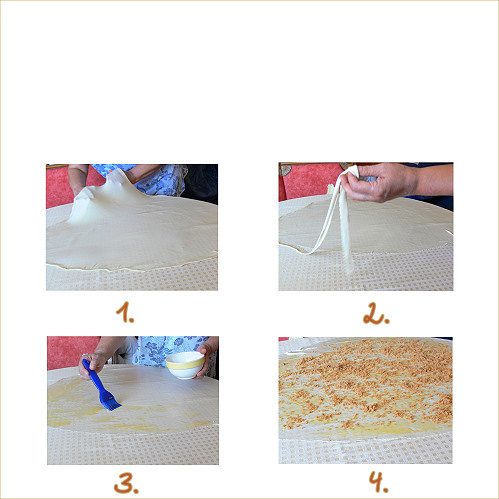 1.

2.

3.

4.