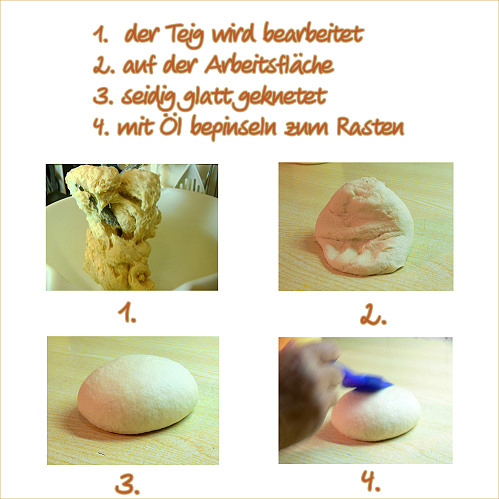 1. der Teig wird bearbeitet
2. auf der Arbeitsfläche
3. seidig glatt geknetet
4. mit Öl bepinseln zum Rasten

1.

2.

3.

4.